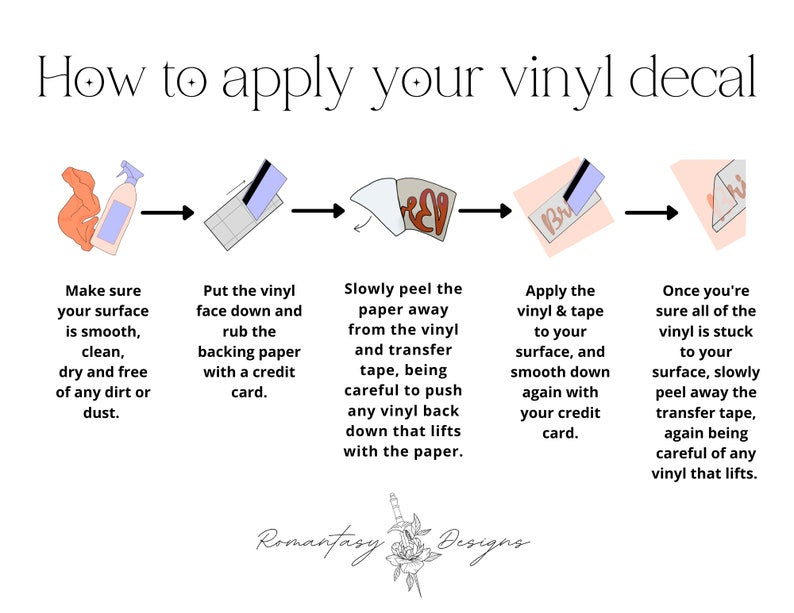 How to apply your vinyl decal

Make sure your surface is smooth, clean, dry and free of any dirt or dust.

Put the vinyl face down and rub the backing paper with a credit card.

Slowly peel the paper away from the vinyl and transfer tape, being careful to push any vinyl back down that lifts with the paper.

Apply the vinyl & tape to your surface, and smooth down again with your credit card.

Once you're sure all of the vinyl is stuck to your surface, slowly peel away the transfer tape, again being careful of any vinyl that lifts.

Romantasy Designs